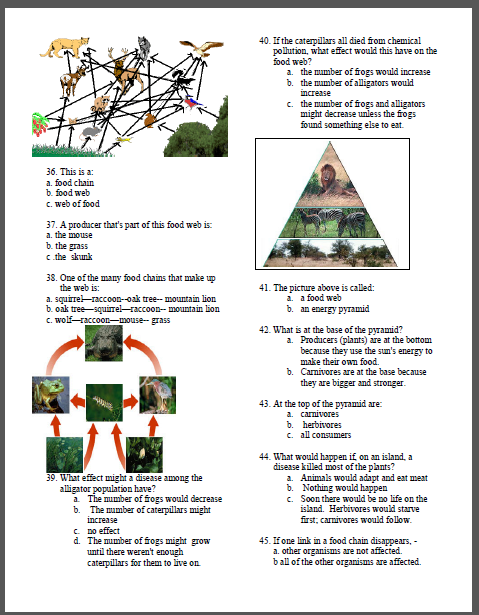 36. This is a:
a. food chain
b. food web
c. web of food

37. A producer that's part of this food web is:
a. the mouse
b. the grass
c .the skunk

38. One of the many food chains that make up the web is:
a. squirrel—raccoon--oak tree-- mountain lion
b. oak tree—squirrel—raccoon-- mountain lion
c. wolf—raccoon—mouse-- grass

39. What effect might a disease among the alligator population have?
a. The number of frogs would decrease
b. The number of caterpillars might increase
c. no effect
d. The number of frogs might grow until there weren't enough caterpillars for them to live on.

40. If the caterpillars all died from chemical pollution, what effect would this have on the food web?
a. the number of frogs would increase
b. the number of alligators would increase
c. the number of frogs and alligators might decrease unless the frogs found something else to eat.

41. The picture above is called:
a. a food web
b. an energy pyramid

42. What is at the base of the pyramid?
a. Producers (plants) are at the bottom because they use the sun's energy to make their own food.
b. Carnivores are at the base because they are bigger and stronger.

43. At the top of the pyramid are:
a. carnivores
b. herbivores
c. all consumers

44. What would happen if, on an island, a disease killed most of the plants?
a. Animals would adapt and eat meat
b. Nothing would happen
c. Soon there would be no life on the island. Herbivores would starve first; carnivores would follow.

45. If one link in a food chain disappears, -
a. other organisms are not affected.
b all of the other organisms are affected.